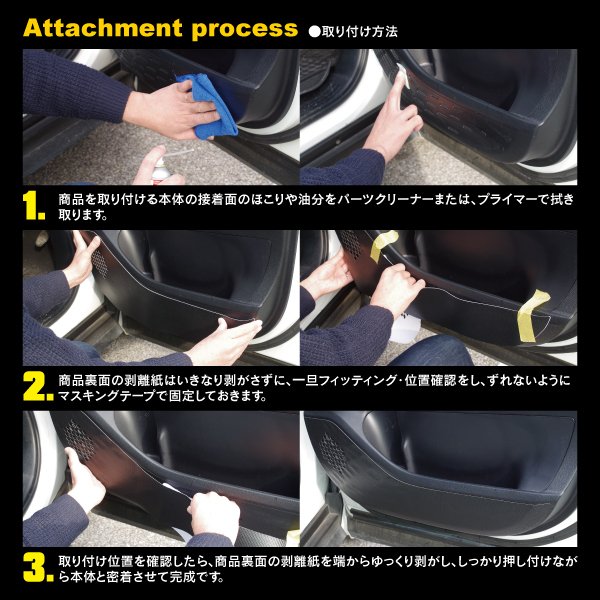 Attachment process ●取り付け方法

1. 商品を取り付ける本体の接着面のほこりや油分をパーツクリーナーまたは、プライマーで拭き取ります。

2. 商品裏面の剥離紙はいきなり剥がさずに、一旦フィッティング・位置確認をし、ずれないようにマスキングテープで固定しておきます。

3. 取り付け位置を確認したら、商品裏面の剥離紙を端からゆっくり剥がし、しっかり押し付けながら本体と密着させて完成です。